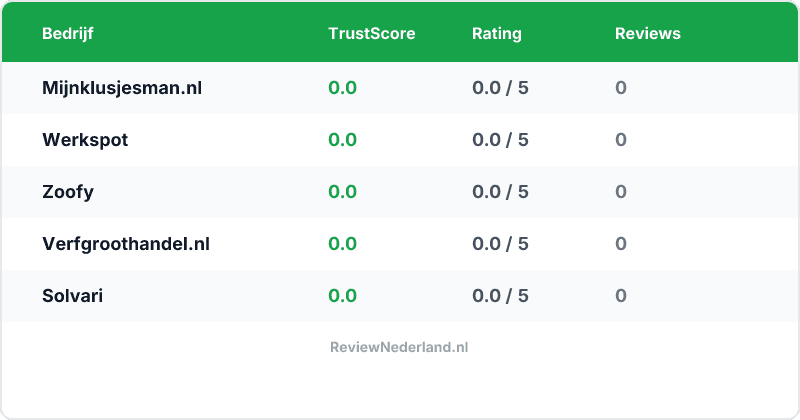 | Bedrijf | TrustScore | Rating | Reviews |
|---|---|---|---|
| Mijnklusjesman.nl | 0.0 | 0.0 / 5 | 0 |
| Werkspot | 0.0 | 0.0 / 5 | 0 |
| Zoofy | 0.0 | 0.0 / 5 | 0 |
| Verfgroothandel.nl | 0.0 | 0.0 / 5 | 0 |
| Solvari | 0.0 | 0.0 / 5 | 0 |

ReviewNederland.nl