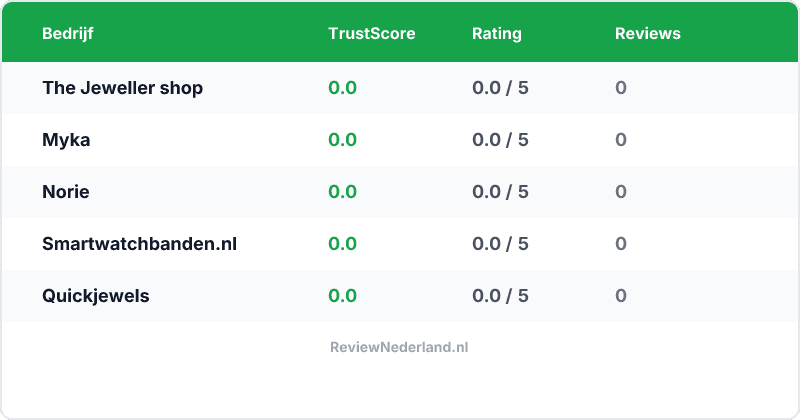 | Bedrijf | TrustScore | Rating | Reviews |
|---|---|---|---|
| The Jeweller shop | 0.0 | 0.0 / 5 | 0 |
| Myka | 0.0 | 0.0 / 5 | 0 |
| Norie | 0.0 | 0.0 / 5 | 0 |
| Smartwatchbanden.nl | 0.0 | 0.0 / 5 | 0 |
| Quickjewels | 0.0 | 0.0 / 5 | 0 |

ReviewNederland.nl