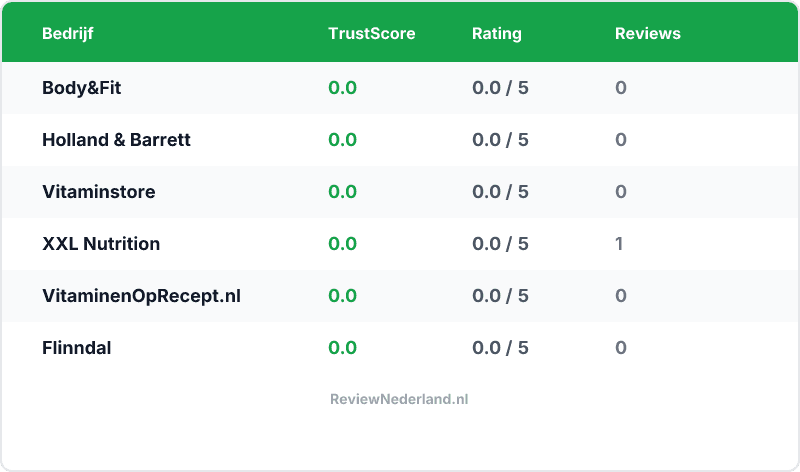 | Bedrijf | TrustScore | Rating | Reviews |
|---|---|---|---|
| Body&Fit | 0.0 | 0.0 / 5 | 0 |
| Holland & Barrett | 0.0 | 0.0 / 5 | 0 |
| Vitaminstore | 0.0 | 0.0 / 5 | 0 |
| XXL Nutrition | 0.0 | 0.0 / 5 | 1 |
| VitaminenOpRecept.nl | 0.0 | 0.0 / 5 | 0 |
| Flinndal | 0.0 | 0.0 / 5 | 0 |

ReviewNederland.nl