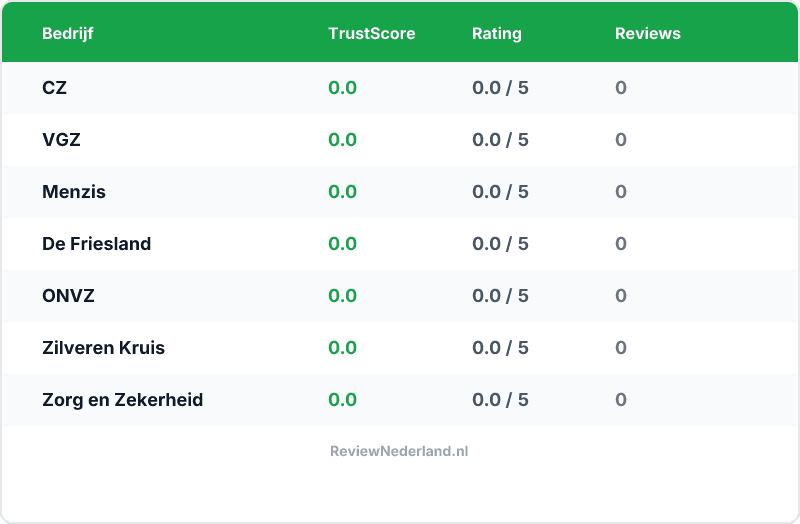 | Bedrijf | TrustScore | Rating | Reviews |
|---|---|---|---|
| CZ | 0.0 | 0.0 / 5 | 0 |
| VGZ | 0.0 | 0.0 / 5 | 0 |
| Menzis | 0.0 | 0.0 / 5 | 0 |
| De Friesland | 0.0 | 0.0 / 5 | 0 |
| ONVZ | 0.0 | 0.0 / 5 | 0 |
| Zilveren Kruis | 0.0 | 0.0 / 5 | 0 |
| Zorg en Zekerheid | 0.0 | 0.0 / 5 | 0 |

ReviewNederland.nl